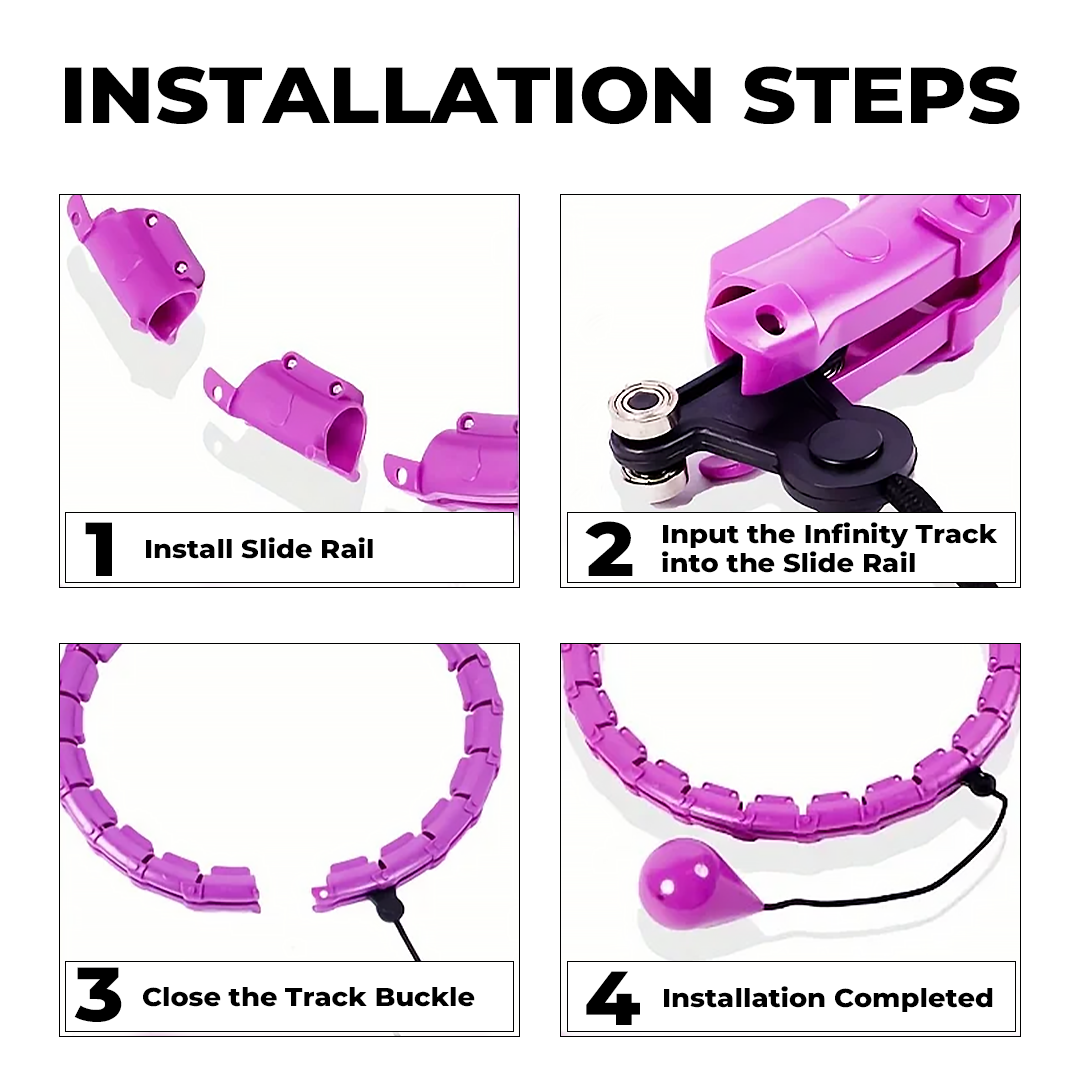 INSTALLATION STEPS

1 Install Slide Rail

2 Input the Infinity Track into the Slide Rail

3 Close the Track Buckle

4 Installation Completed