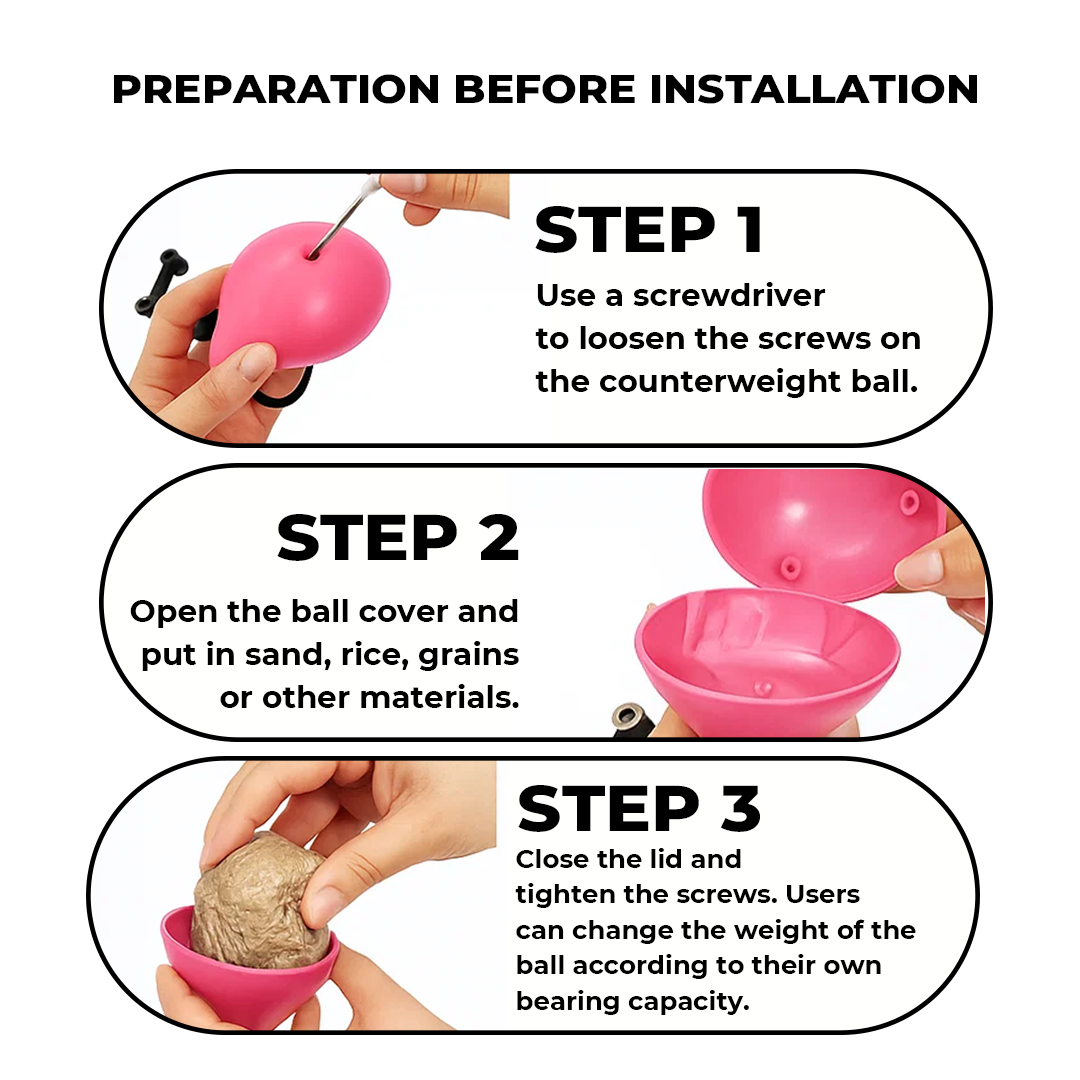 PREPARATION BEFORE INSTALLATION

STEP 1
Use a screwdriver to loosen the screws on the counterweight ball.

STEP 2
Open the ball cover and put in sand, rice, grains or other materials.

STEP 3
Close the lid and tighten the screws. Users can change the weight of the ball according to their own bearing capacity.